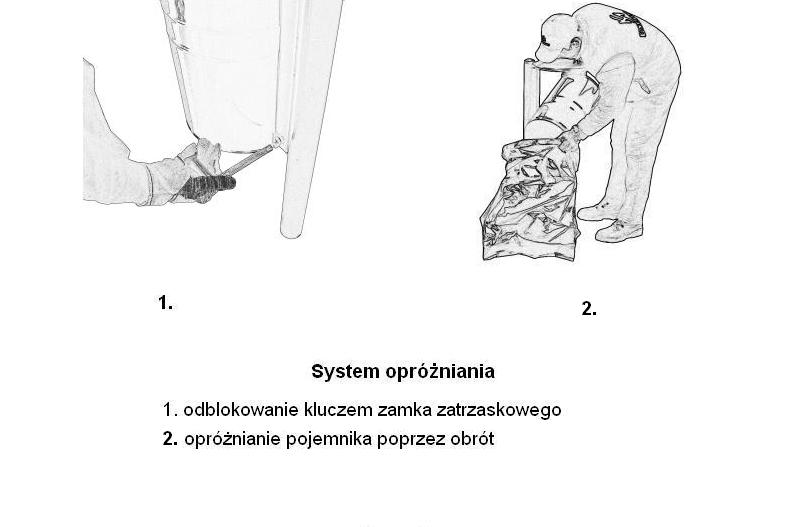 1.

2.

System opróżniania

1. odblokowanie kluczem zamka zatrzaskowego

2. opróżnianie pojemnika poprzez obrót